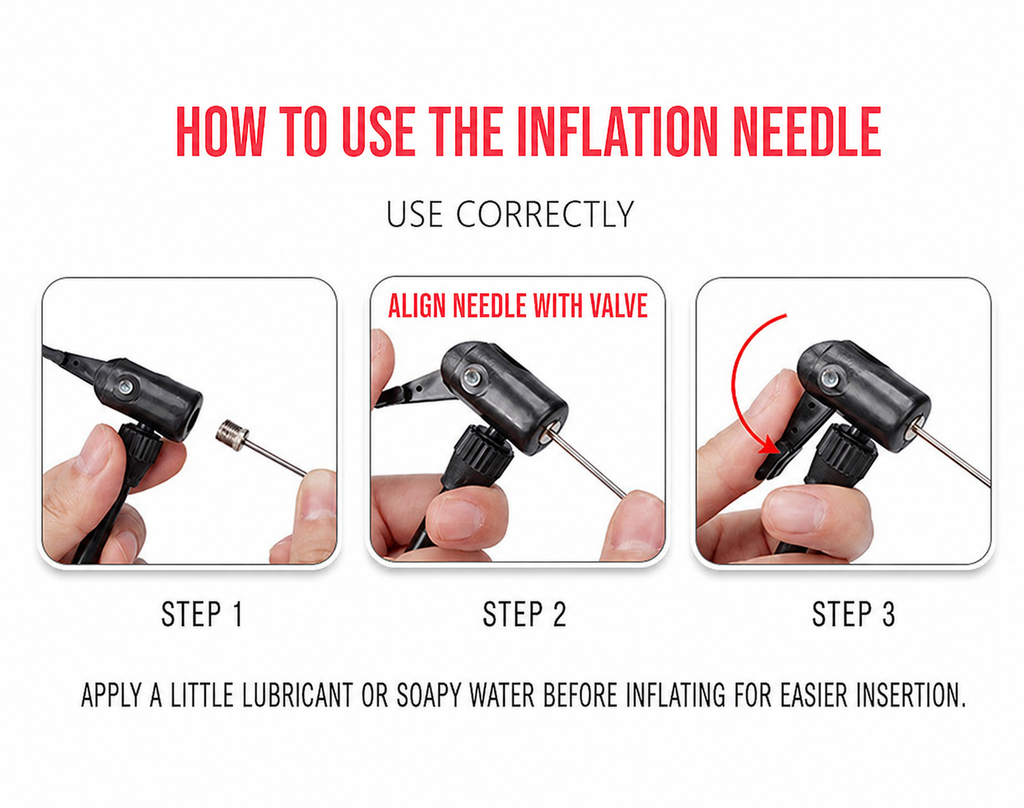 HOW TO USE THE INFLATION NEEDLE

USE CORRECTLY

ALIGN NEEDLE WITH VALVE

STEP 1

STEP 2

STEP 3

APPLY A LITTLE LUBRICANT OR SOAPY WATER BEFORE INFLATING FOR EASIER INSERTION.